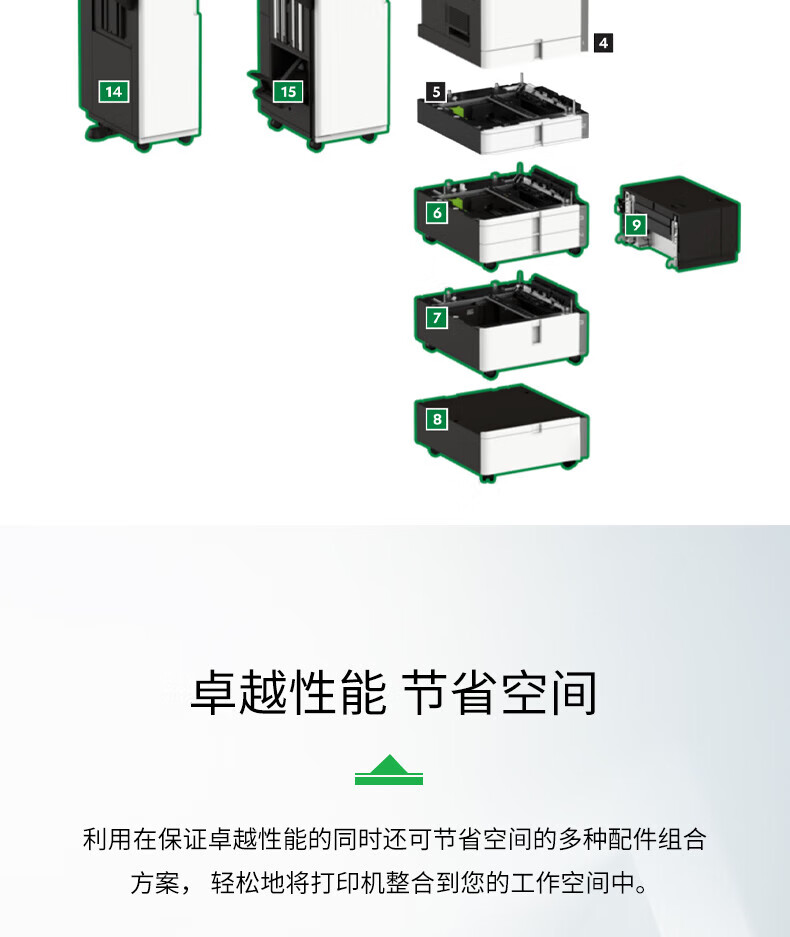 14

15

4

5

6

9

7

8

卓越性能 节省空间

利用在保证卓越性能的同时还可节省空间的多种配件组合方案， 轻松地将打印机整合到您的工作空间中。